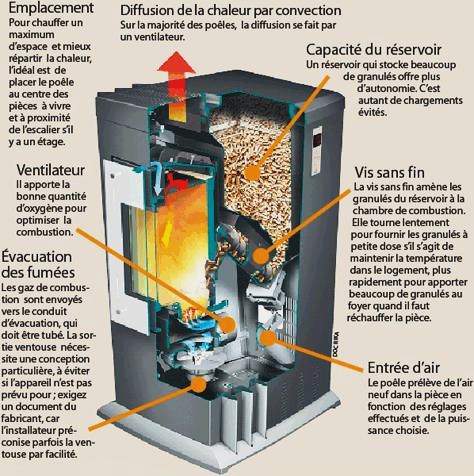 Emplacement
Pour chauffer un maximum d'espace et mieux répartir la chaleur, l'idéal est de placer le poêle au centre des pièces à vivre et à proximité de l'escalier s'il y a un étage.

Diffusion de la chaleur par convection
Sur la majorité des poêles, la diffusion se fait par un ventilateur.

Capacité du réservoir
Un réservoir qui stocke beaucoup de granulés offre plus d'autonomie. C'est autant de chargements évités.

Ventilateur
Il apporte la bonne quantité d'oxygène pour optimiser la combustion.

Vis sans fin
La vis sans fin amène les granulés du réservoir à la chambre de combustion. Elle tourne lentement pour fournir les granulés à petite dose s'il s'agit de maintenir la température dans le logement, plus rapidement pour apporter beaucoup de granulés au foyer quand il faut réchauffer la pièce.

Évacuation des fumées
Les gaz de combustion sont envoyés vers le conduit d'évacuation, qui doit être tubé. La sortie ventouse nécessite une conception particulière, à éviter si l'appareil n'est pas prévu pour ; exigez un document du fabricant, car l'installateur préconise parfois la ventouse par facilité.

DOC RIKA

Entrée d'air
Le poêle prélève de l'air neuf dans la pièce en fonction des réglages effectués et de la puissance choisie.